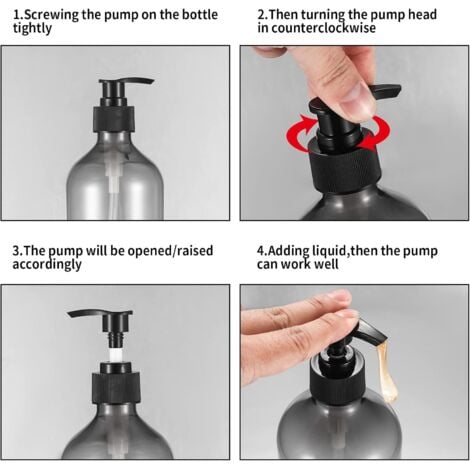 1.Screwing the pump on the bottle tightly

2.Then turning the pump head in counterclockwise

3.The pump will be opened/raised accordingly

4.Adding liquid,then the pump can work well